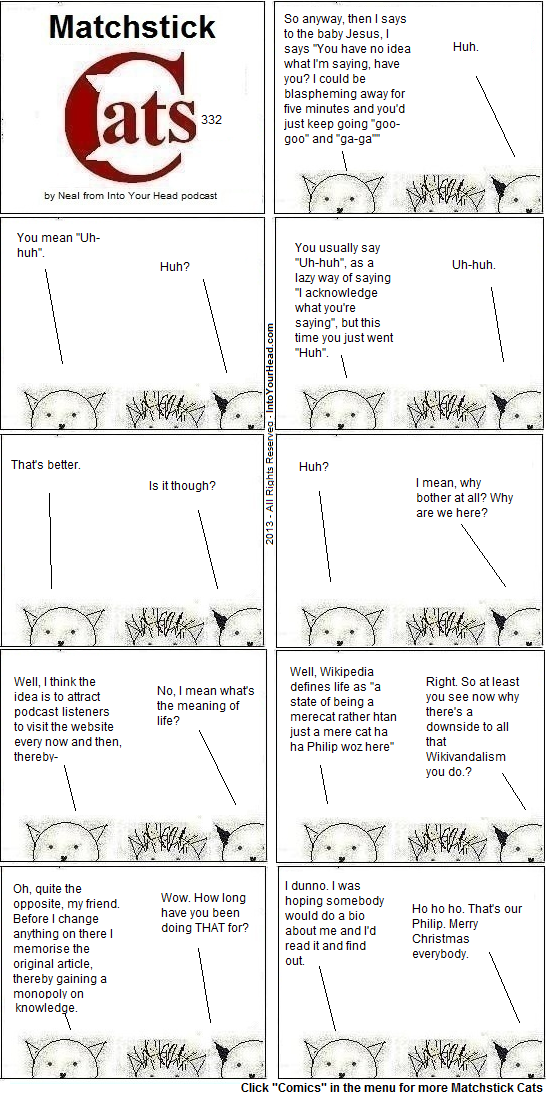 Matchstick
Cats
332
by Neal from Into Your Head podcast

So anyway, then I says to the baby Jesus, I says "You have no idea what I'm saying, have you? I could be blaspheming away for five minutes and you'd just keep going "goo-goo" and "ga-ga""

Huh.

You mean "Uh-huh".

Huh?

You usually say "Uh-huh", as a lazy way of saying "I acknowledge what you're saying", but this time you just went "Huh".

Uh-huh.

2013 - All Rights Reserved - IntoYourHead.com

That's better.

Is it though?

Huh?

I mean, why bother at all? Why are we here?

Well, I think the idea is to attract podcast listeners to visit the website every now and then, thereby-

No, I mean what's the meaning of life?

Well, Wikipedia defines life as "a state of being a merecat rather htan just a mere cat ha ha Philip woz here"

Right. So at least you see now why there's a downside to all that Wikivandalism you do.?

Oh, quite the opposite, my friend. Before I change anything on there I memorise the original article, thereby gaining a monopoly on knowledge.

Wow. How long have you been doing THAT for?

I dunno. I was hoping somebody would do a bio about me and I'd read it and find out.

Ho ho ho. That's our Philip. Merry Christmas everybody.

Click "Comics" in the menu for more Matchstick Cats