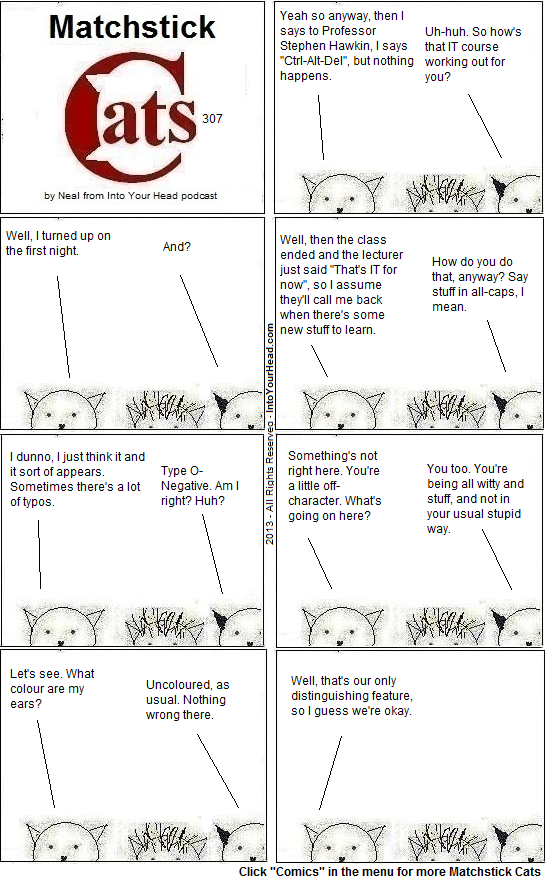 Matchstick Cats 307

by Neal from Into Your Head podcast

Yeah so anyway, then I says to Professor Stephen Hawkin, I says "Ctrl-Alt-Del", but nothing happens.

Uh-huh. So how's that IT course working out for you?

Well, I turned up on the first night.

And?

Well, then the class ended and the lecturer just said "That's IT for now", so I assume they'll call me back when there's some new stuff to learn.

How do you do that, anyway? Say stuff in all-caps, I mean.

2013 - All Rights Reserved - IntoYourHead.com

I dunno, I just think it and it sort of appears. Sometimes there's a lot of typos.

Type O-Negative. Am I right? Huh?

Something's not right here. You're a little off-character. What's going on here?

You too. You're being all witty and stuff, and not in your usual stupid way.

Let's see. What colour are my ears?

Uncoloured, as usual. Nothing wrong there.

Well, that's our only distinguishing feature, so I guess we're okay.

Click "Comics" in the menu for more Matchstick Cats